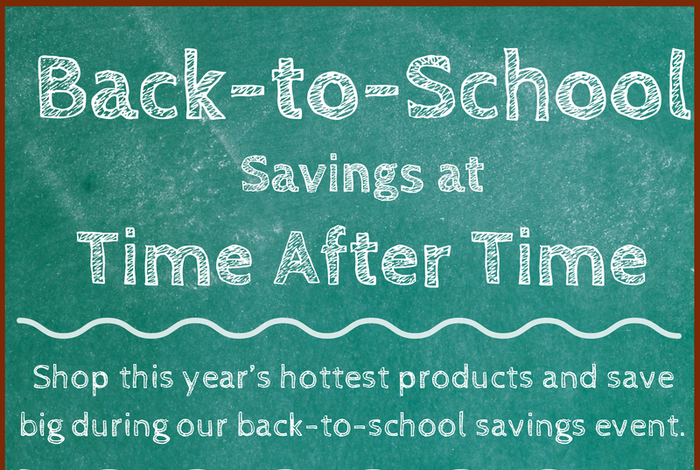 Back-to-School
Savings at
Time After Time

Shop this year's hottest products and save big during our back-to-school savings event.